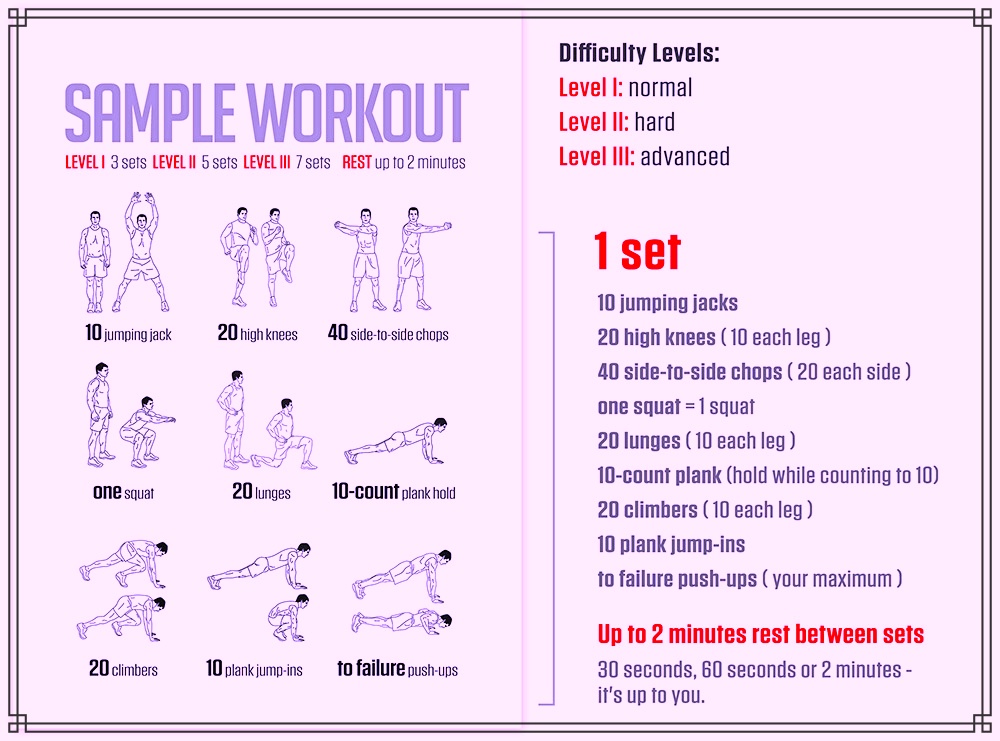 SAMPLE WORKOUT

LEVEL I 3 sets LEVEL II 5 sets LEVEL III 7 sets REST up to 2 minutes

10 jumping jack
20 high knees
40 side-to-side chops
one squat
20 lunges
10-count plank hold
20 climbers
10 plank jump-ins
to failure push-ups

Difficulty Levels:
Level I: normal
Level II: hard
Level III: advanced

1 set

10 jumping jacks
20 high knees ( 10 each leg )
40 side-to-side chops ( 20 each side )
one squat = 1 squat
20 lunges ( 10 each leg )
10-count plank (hold while counting to 10)
20 climbers ( 10 each leg )
10 plank jump-ins
to failure push-ups ( your maximum )

Up to 2 minutes rest between sets

30 seconds, 60 seconds or 2 minutes - it's up to you.